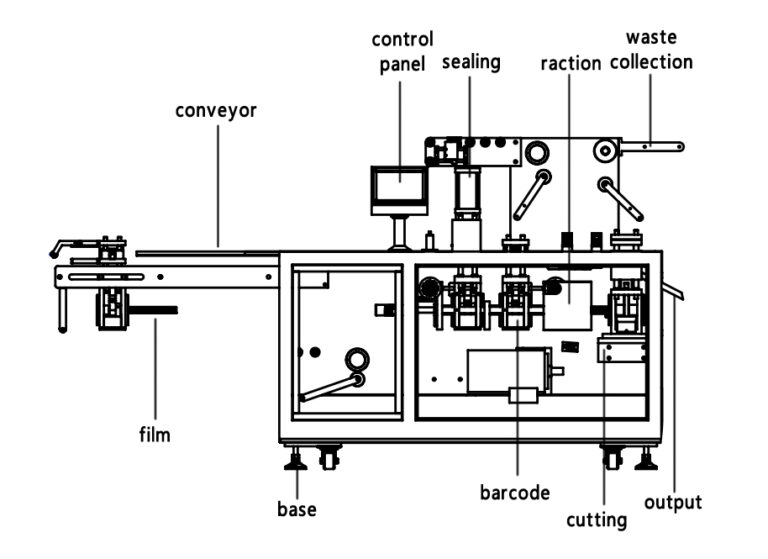 control panel

sealing

raction

waste collection

conveyor

film

base

barcode

cutting

output