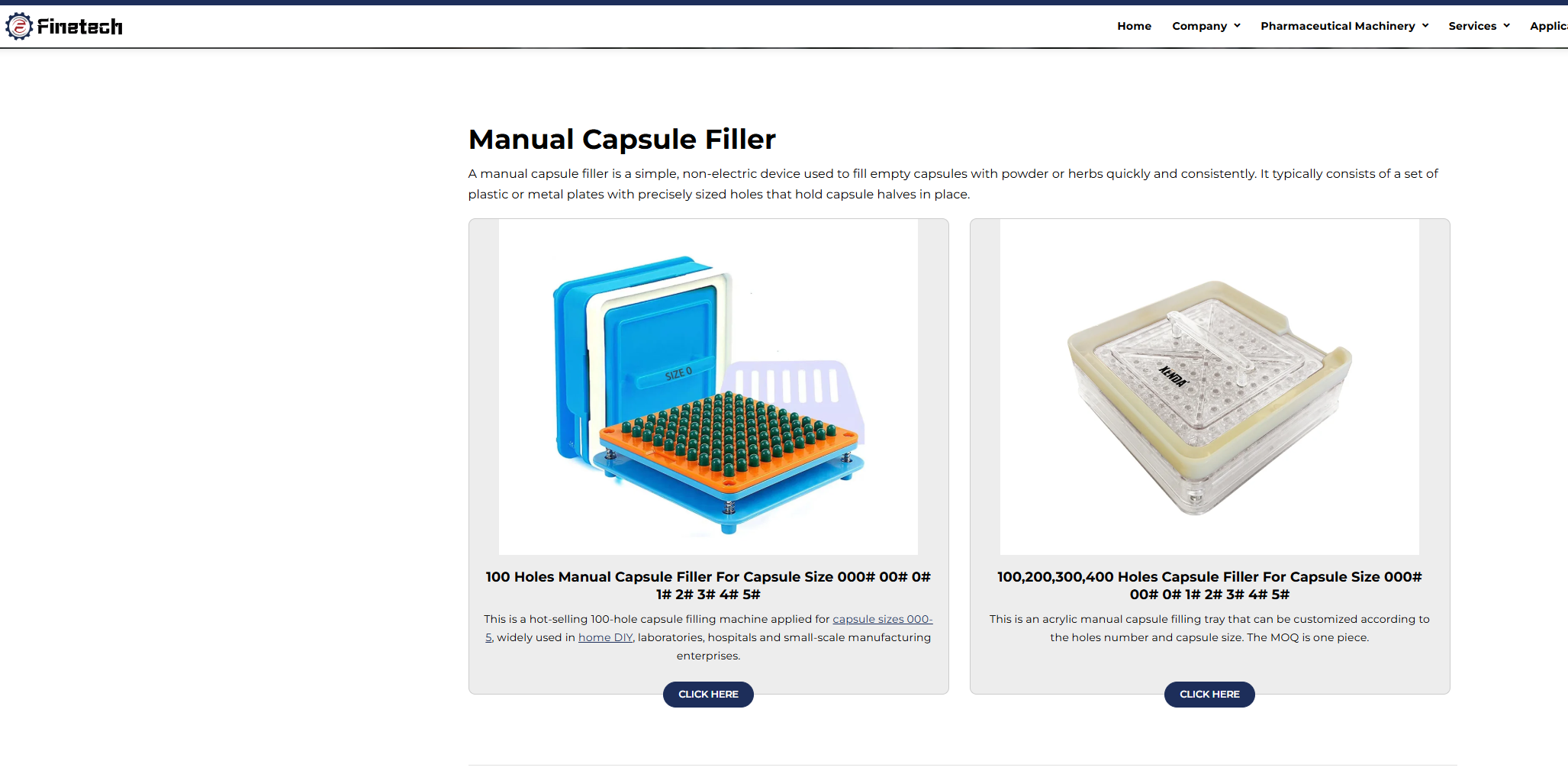 Finetech

Home Company Pharmaceutical Machinery Services Applic

Manual Capsule Filler

A manual capsule filler is a simple, non-electric device used to fill empty capsules with powder or herbs quickly and consistently. It typically consists of a set of plastic or metal plates with precisely sized holes that hold capsule halves in place.

SIZE 0

100 Holes Manual Capsule Filler For Capsule Size 000# 00# 0# 1# 2# 3# 4# 5#

This is a hot-selling 100-hole capsule filling machine applied for capsule sizes 000-5, widely used in home DIY, laboratories, hospitals and small-scale manufacturing enterprises.

CLICK HERE

KENDA

100,200,300,400 Holes Capsule Filler For Capsule Size 000# 00# 0# 1# 2# 3# 4# 5#

This is an acrylic manual capsule filling tray that can be customized according to the holes number and capsule size. The MOQ is one piece.

CLICK HERE