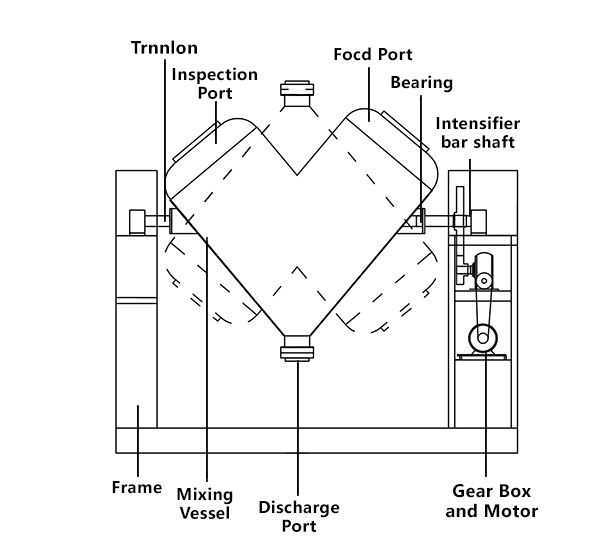 Trnnlon

Inspection Port

Focd Port

Bearing

Intensifier bar shaft

Frame

Mixing Vessel

Discharge Port

Gear Box and Motor