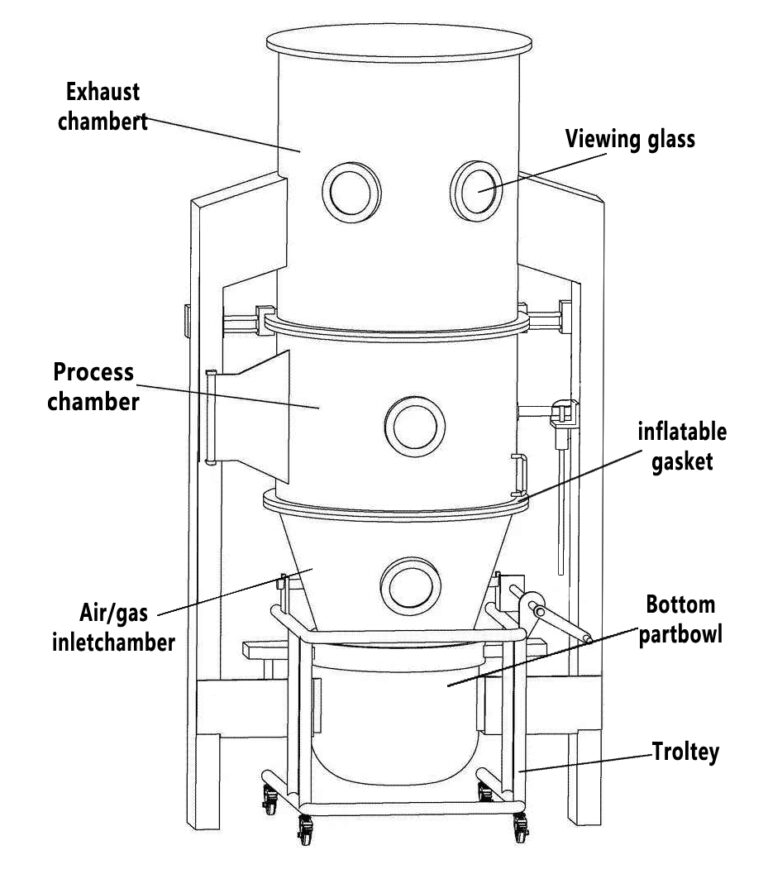 Exhaust chambert

Viewing glass

Process chamber

inflatable gasket

Air/gas inletchamber

Bottom partbowl

Troltey