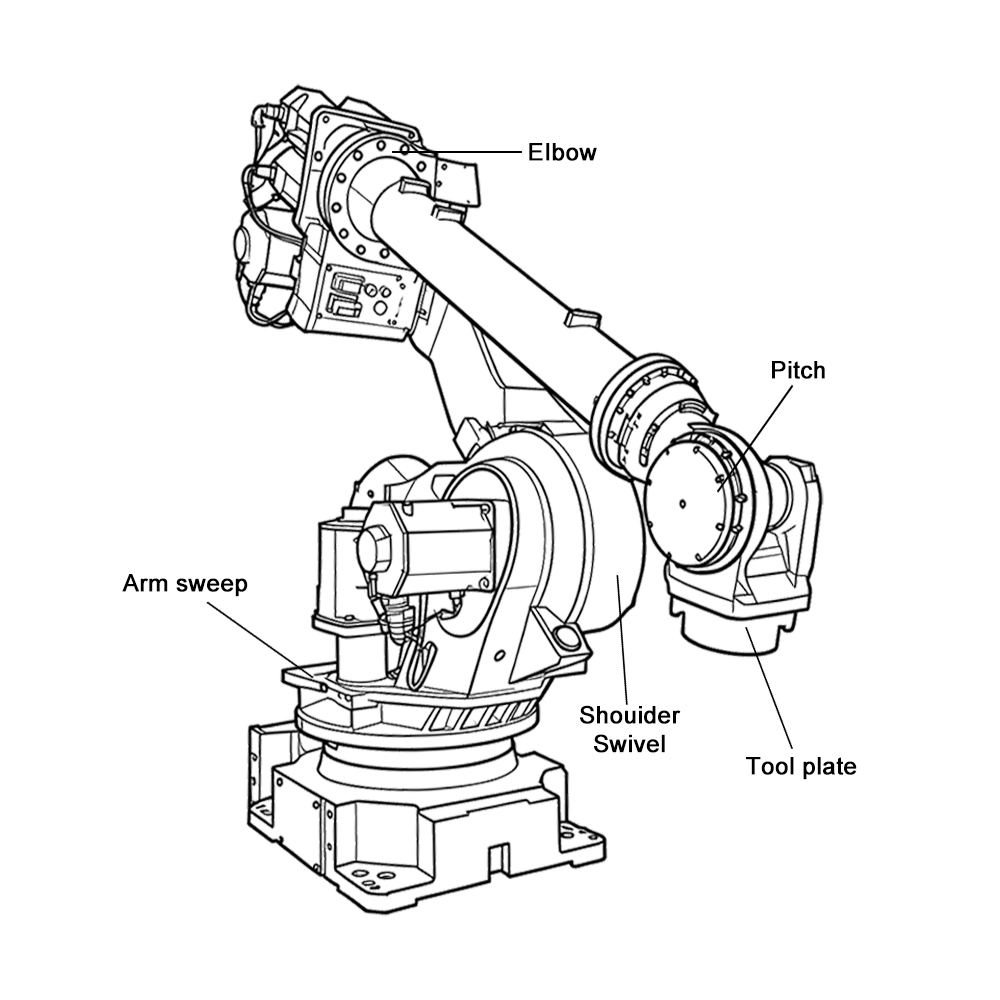 Elbow

Pitch

Arm sweep

Shouider
Swivel

Tool plate