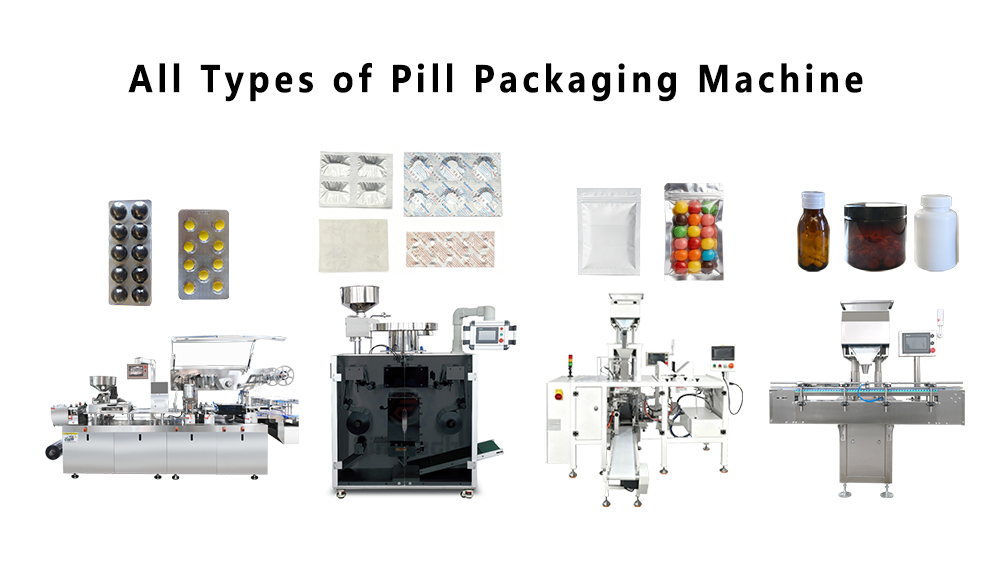 All Types of Pill Packaging Machine