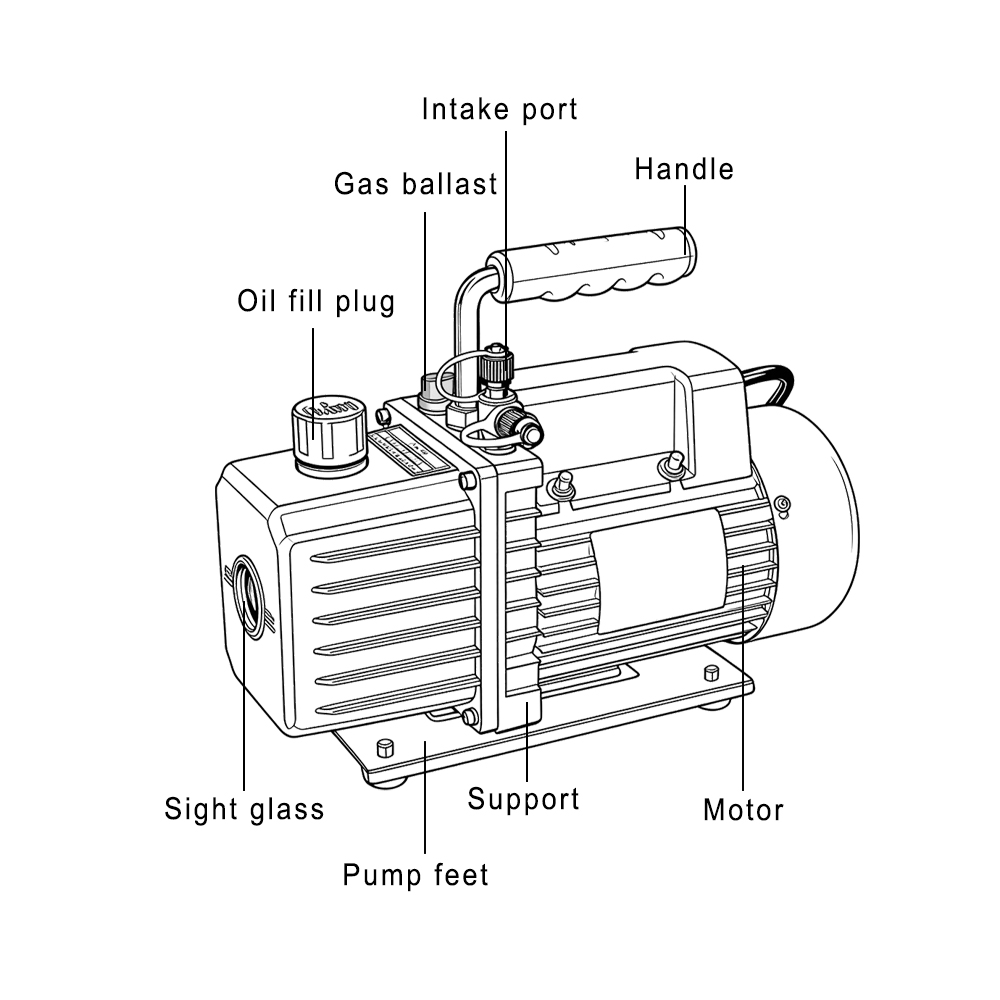 Intake port
Handle
Gas ballast
Oil fill plug
Sight glass
Support
Motor
Pump feet