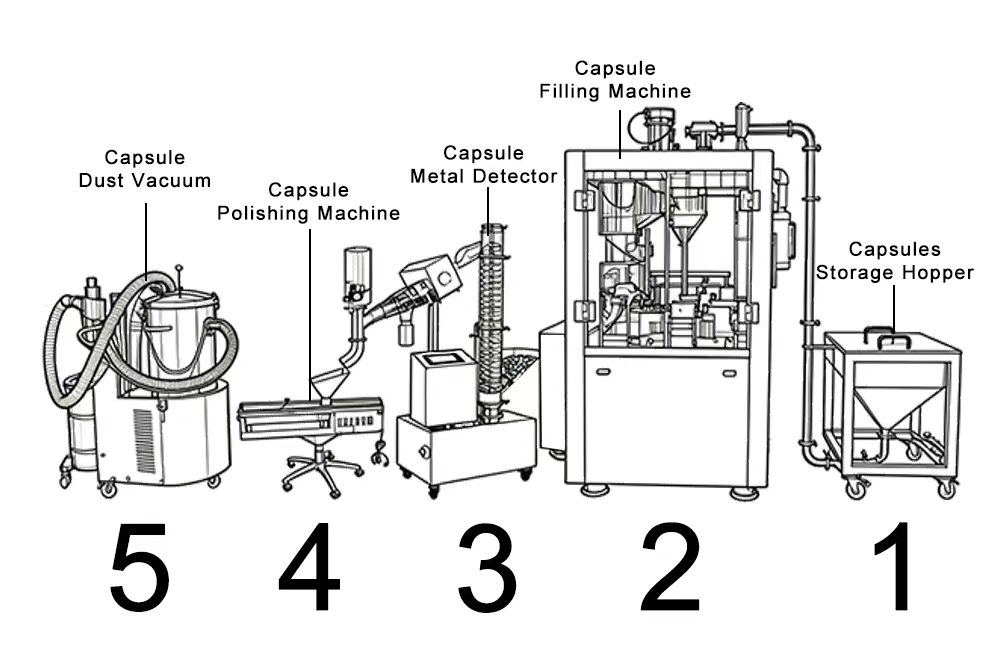 Capsule
Dust Vacuum

Capsule
Polishing Machine

Capsule
Metal Detector

Capsule
Filling Machine

Capsules
Storage Hopper

5 4 3 2 1