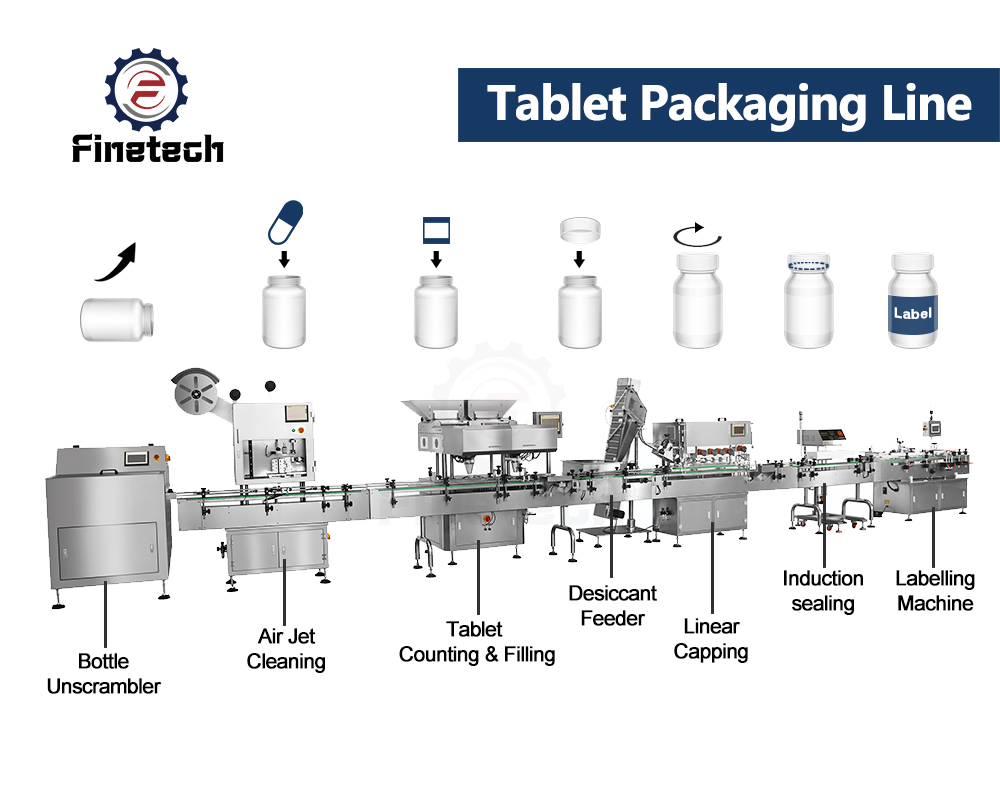 Finetech

Tablet Packaging Line

Label

Bottle Unscrambler

Air Jet Cleaning

Tablet Counting & Filling

Desiccant Feeder

Linear Capping

Induction sealing

Labelling Machine